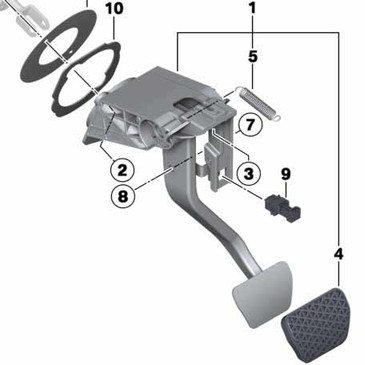 10
1
5
7
2
3
9
8
4